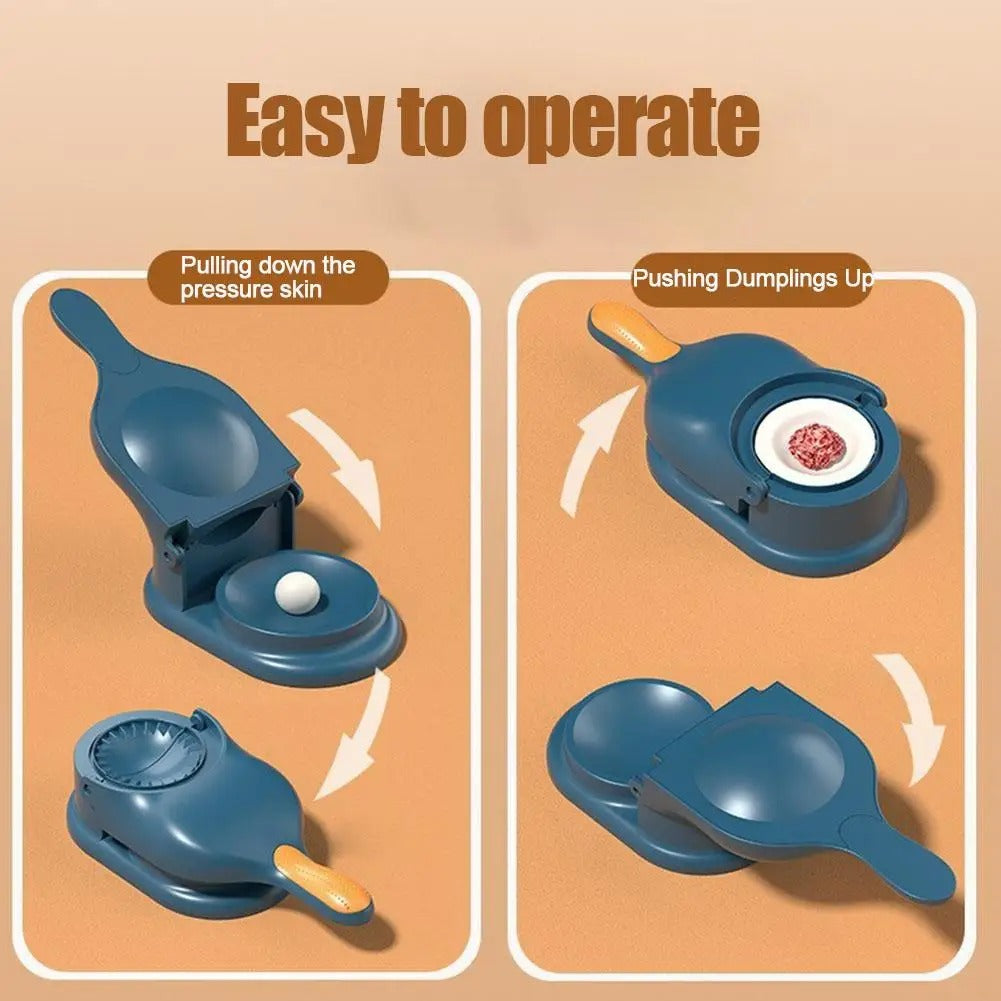 Easy to operate

Pulling down the pressure skin

Pushing Dumplings Up